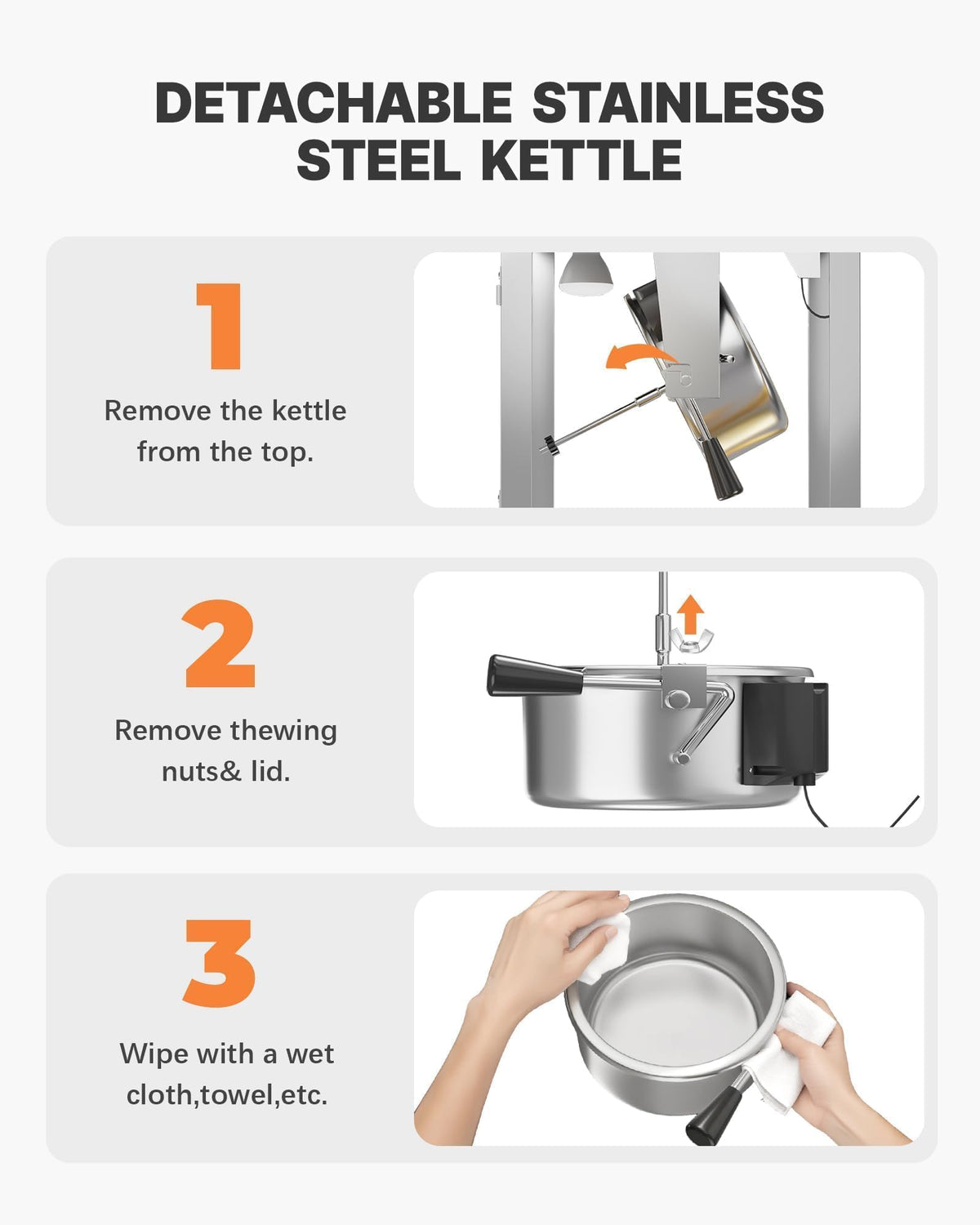 DETACHABLE STAINLESS STEEL KETTLE

1

Remove the kettle from the top.

2

Remove thewing nuts& lid.

3

Wipe with a wet cloth,towel,etc.